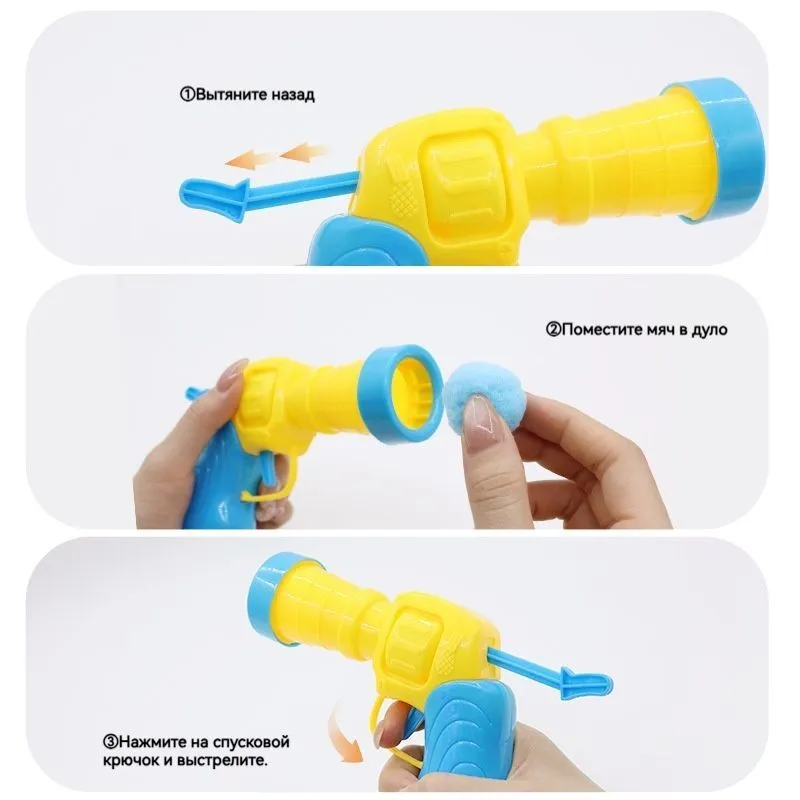 ①Вытяните назад

②Поместите мяч в дуло

③Нажмите на спусковой крючок и выстрелите.