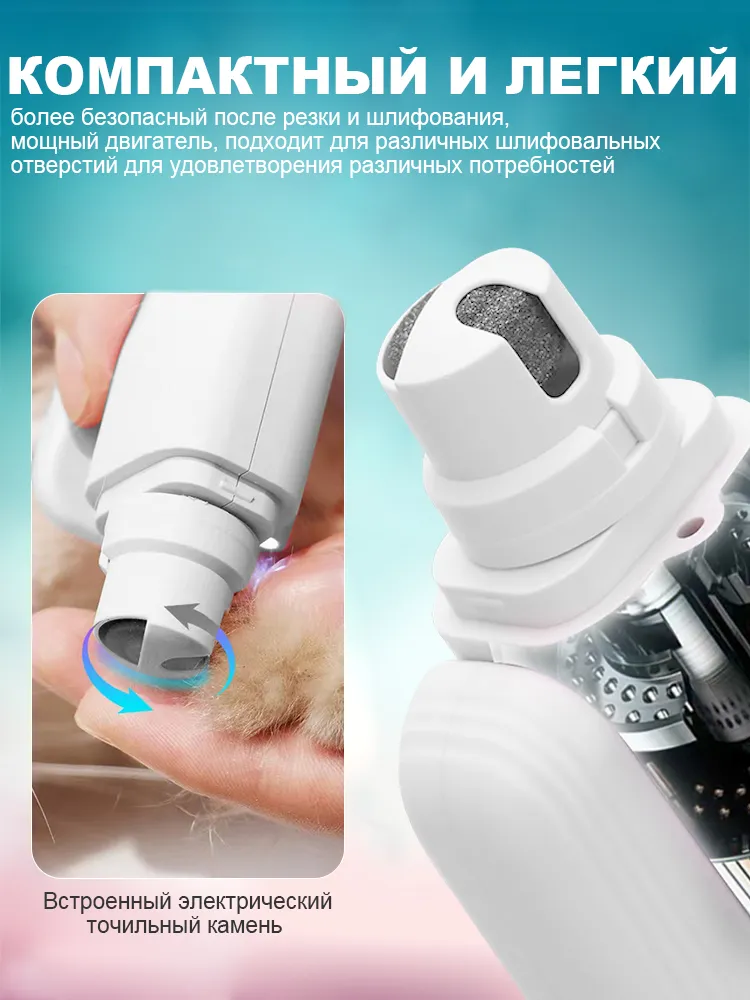 КОМПАКТНЫЙ И ЛЕГКИЙ

более безопасный после резки и шлифования, мощный двигатель, подходит для различных шлифовальных отверстий для удовлетворения различных потребностей

Встроенный электрический точильный камень