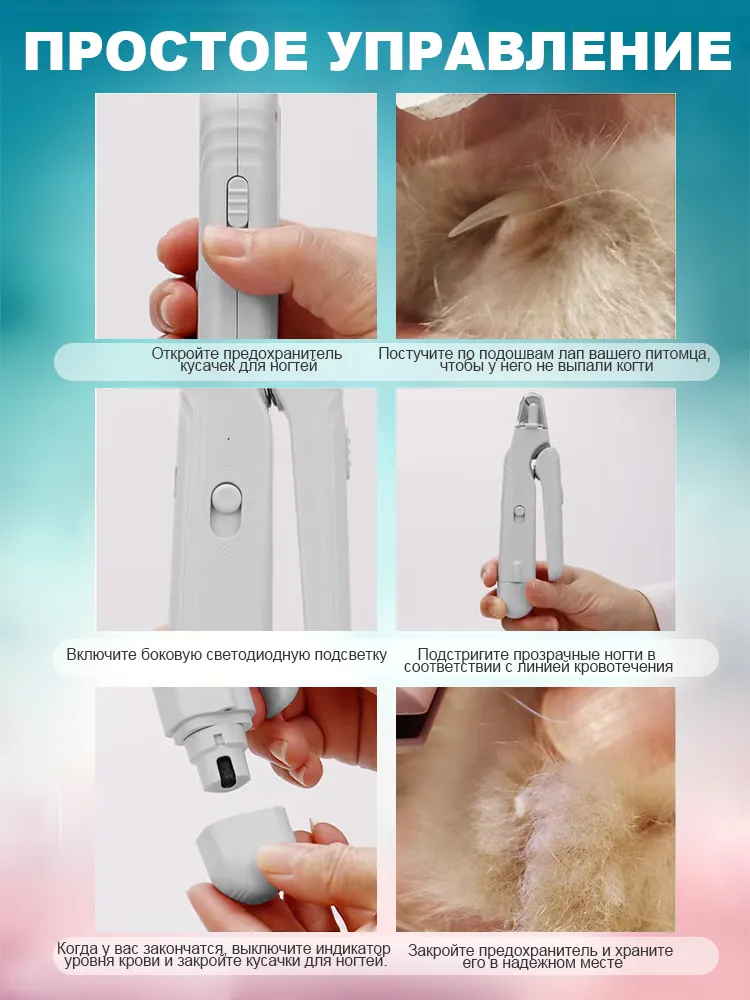 ПРОСТОЕ УПРАВЛЕНИЕ

Откройте предохранитель кусачек для ногтей

Постучите по подошвам лап вашего питомца, чтобы у него не выпали когти

Включите боковую светодиодную подсветку

Подстригите прозрачные ногти в соответствии с линией кровотечения

Когда у вас закончатся, выключите индикатор уровня крови и закройте кусачки для ногтей.

Закройте предохранитель и храните его в надежном месте