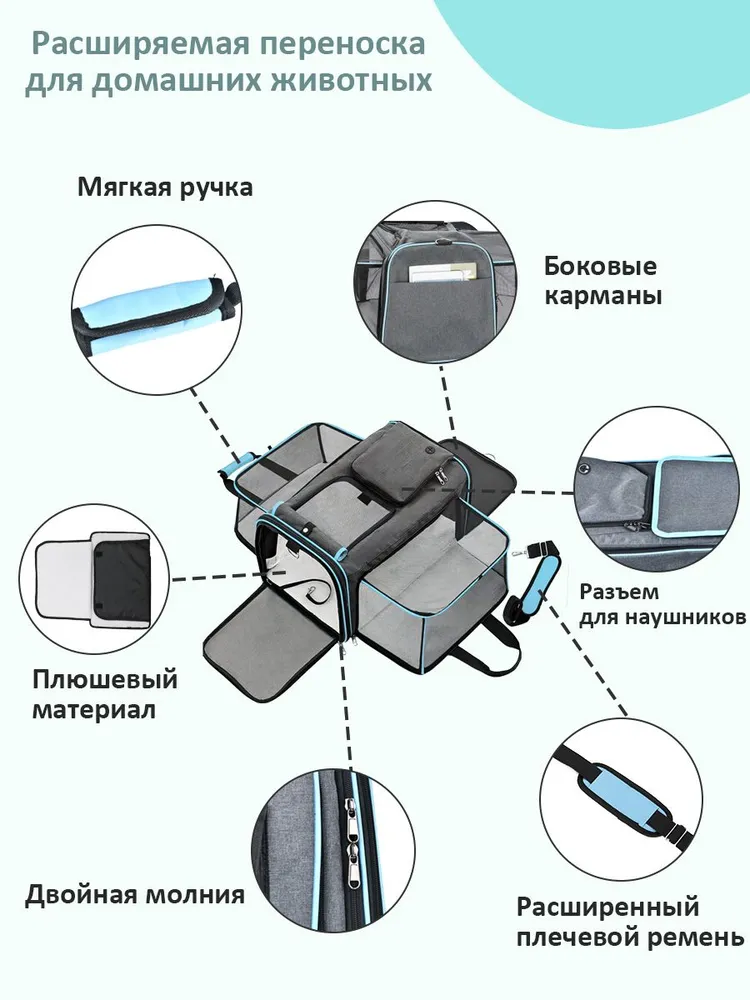 Расширяемая переноска для домашних животных

Мягкая ручка

Боковые карманы

Разъем для наушников

Плюшевый материал

Двойная молния

Расширенный плечевой ремень