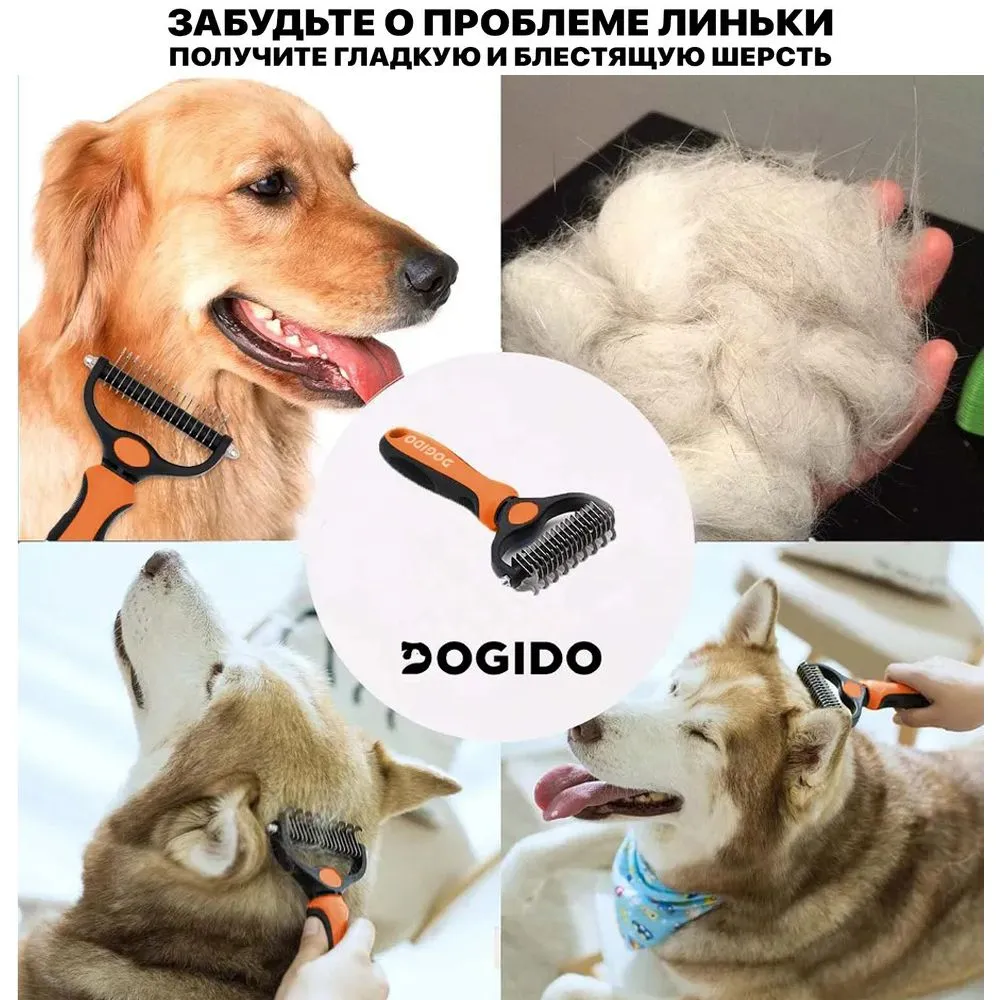 ЗАБУДЬТЕ О ПРОБЛЕМЕ ЛИНЬКИ
ПОЛУЧИТЕ ГЛАДКУЮ И БЛЕСТЯЩУЮ ШЕРСТЬ

DOGIDO

DOGIDO