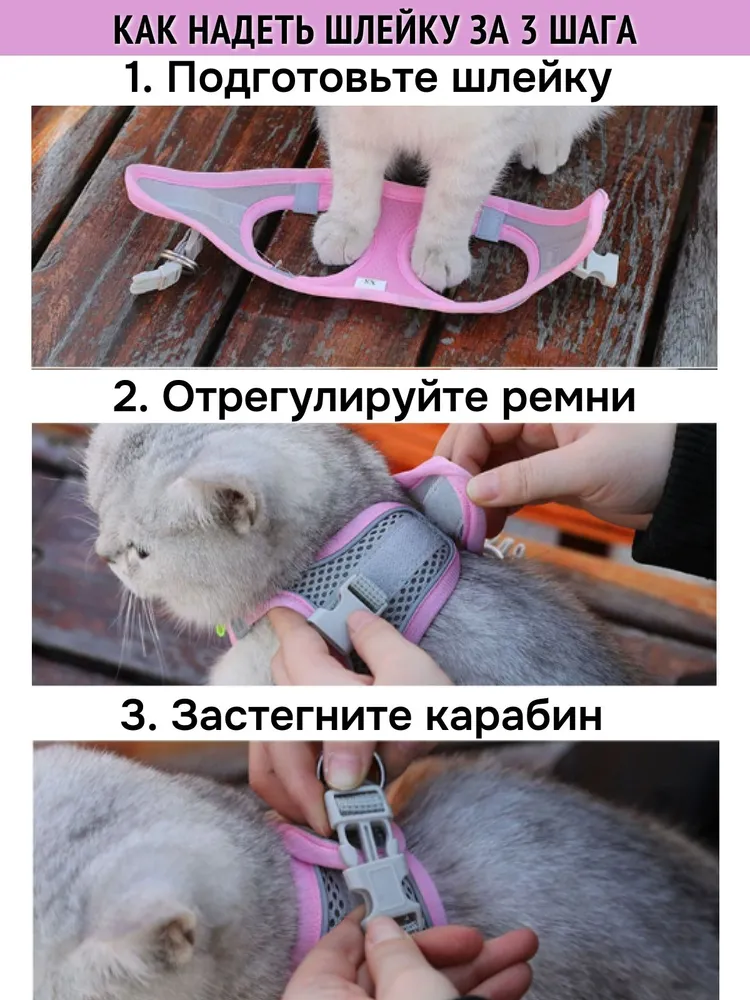 КАК НАДЕТЬ ШЛЕЙКУ ЗА 3 ШАГА

1. Подготовьте шлейку

XS

2. Отрегулируйте ремни

3. Застегните карабин