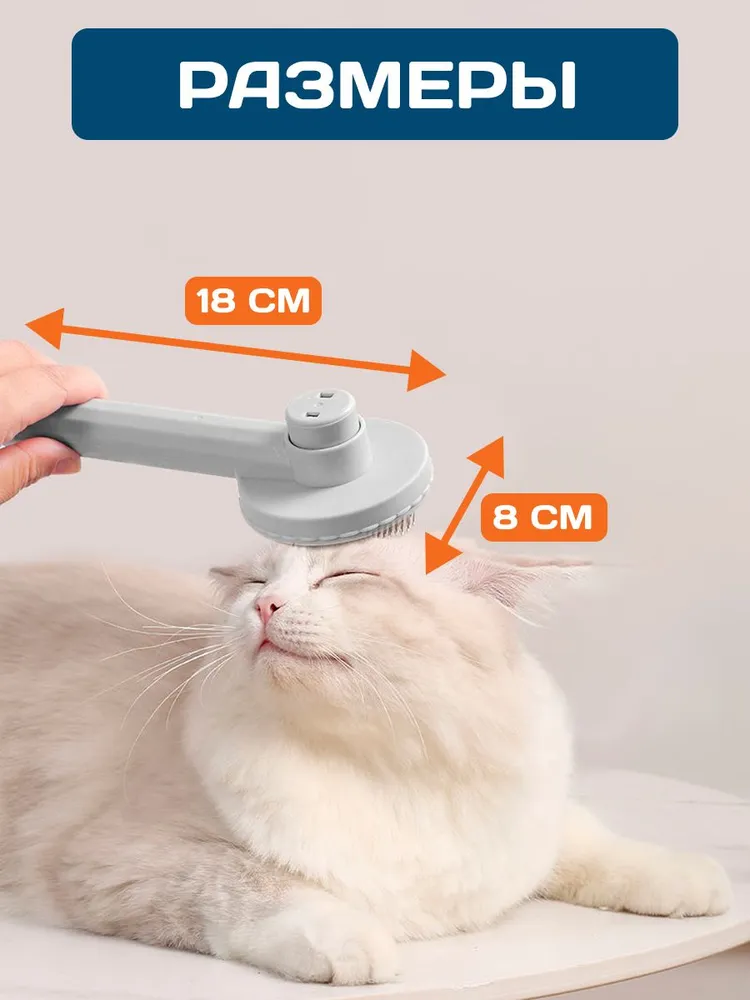 РАЗМЕРЫ

18 СМ

8 СМ