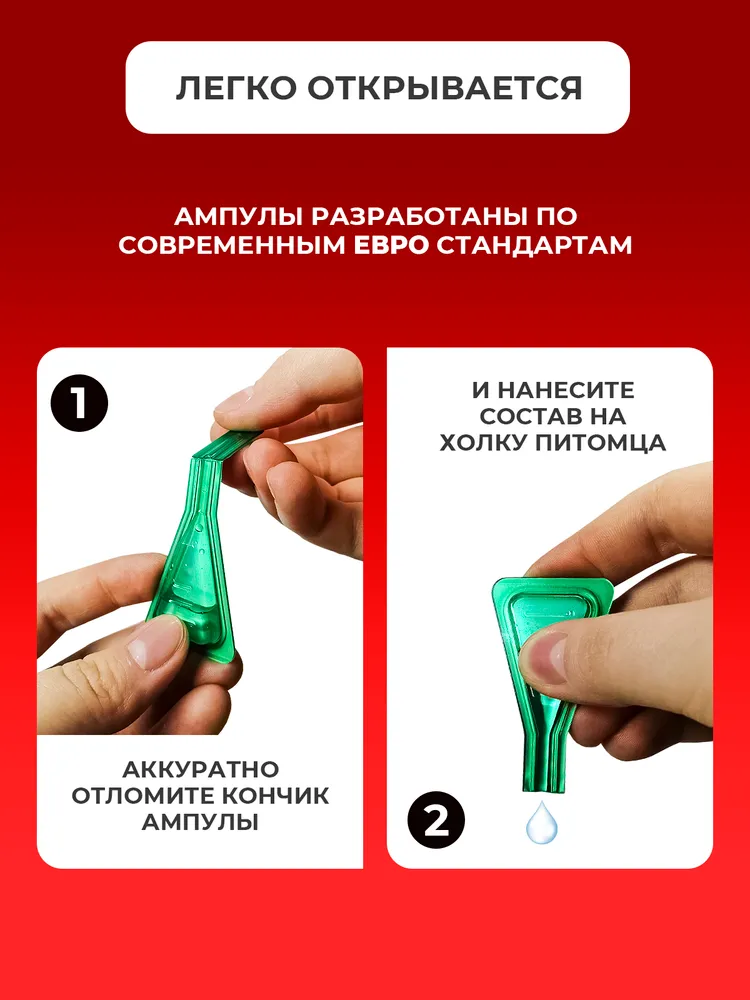 ЛЕГКО ОТКРЫВАЕТСЯ

АМПУЛЫ РАЗРАБОТАНЫ ПО СОВРЕМЕННЫМ ЕВРО СТАНДАРТАМ

1

АККУРАТНО ОТЛОМИТЕ КОНЧИК АМПУЛЫ

И НАНЕСИТЕ СОСТАВ НА ХОЛКУ ПИТОМЦА

2