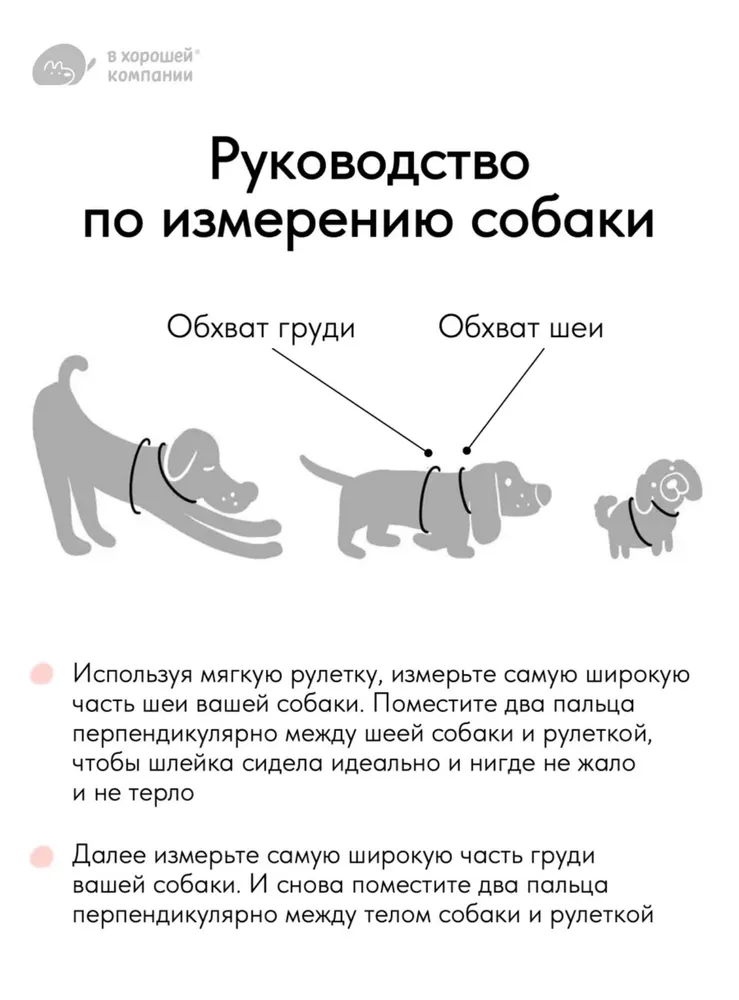 в хорошей® компании

Руководство по измерению собаки

Обхват груди

Обхват шеи

Используя мягкую рулетку, измерьте самую широкую часть шеи вашей собаки. Поместите два пальца перпендикулярно между шеей собаки и рулеткой, чтобы шлейка сидела идеально и нигде не жало и не терло

Далее измерьте самую широкую часть груди вашей собаки. И снова поместите два пальца перпендикулярно между телом собаки и рулеткой