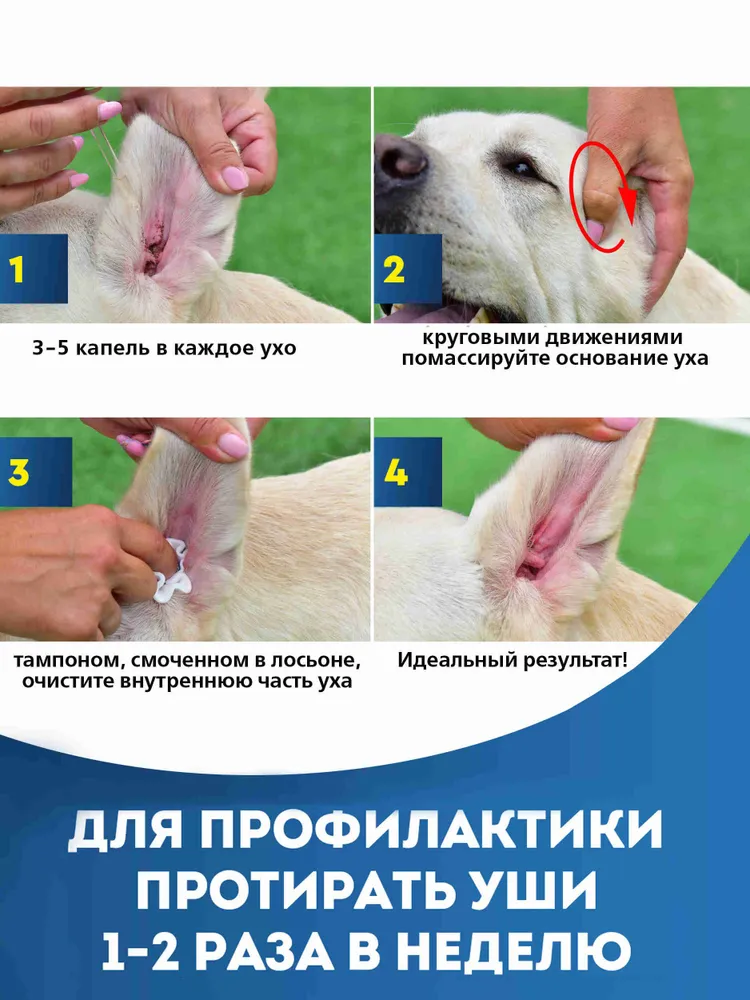 1

3–5 капель в каждое ухо

2

круговыми движениями помассируйте основание уха

3

тампоном, смоченном в лосьоне, очистите внутреннюю часть уха

4

Идеальный результат!

ДЛЯ ПРОФИЛАКТИКИ ПРОТИРАТЬ УШИ 1-2 РАЗА В НЕДЕЛЮ