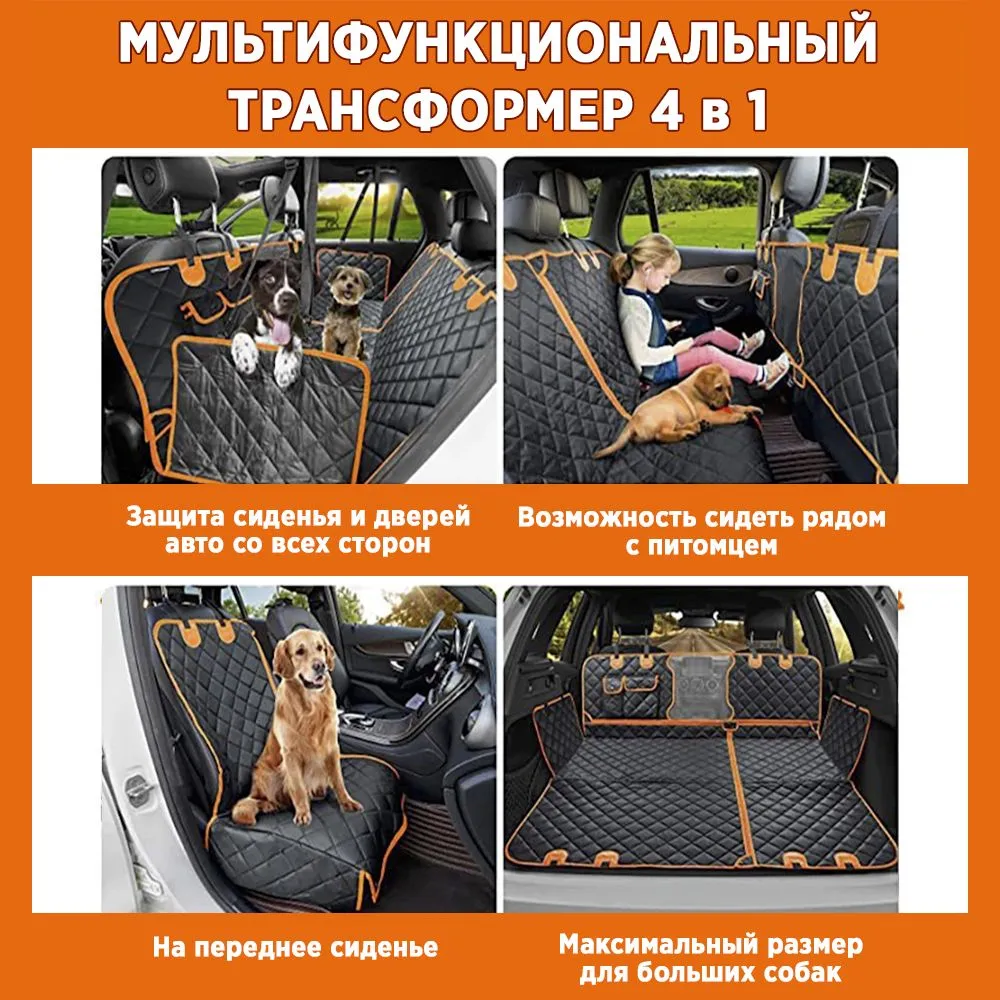 МУЛЬТИФУНКЦИОНАЛЬНЫЙ ТРАНСФОРМЕР 4 в 1

Защита сиденья и дверей авто со всех сторон

Возможность сидеть рядом с питомцем

На переднее сиденье

Максимальный размер для больших собак