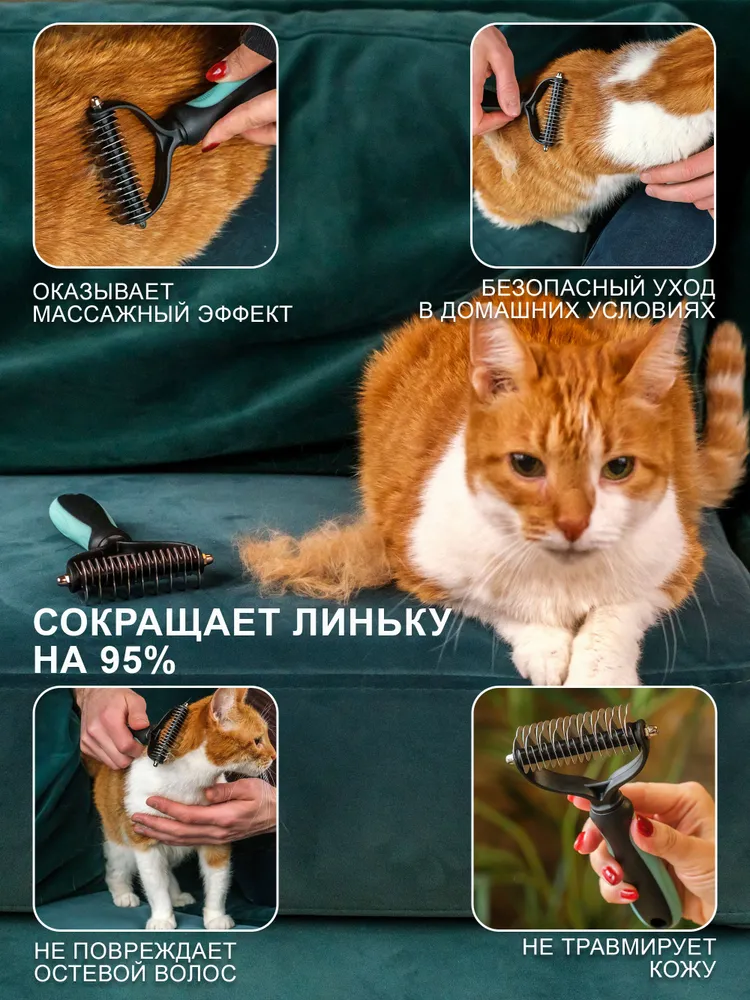 ОКАЗЫВАЕТ МАССАЖНЫЙ ЭФФЕКТ

БЕЗОПАСНЫЙ УХОД В ДОМАШНИХ УСЛОВИЯХ

СОКРАЩАЕТ ЛИНЬКУ НА 95%

НЕ ПОВРЕЖДАЕТ ОСТЕВОЙ ВОЛОС

НЕ ТРАВМИРУЕТ КОЖУ