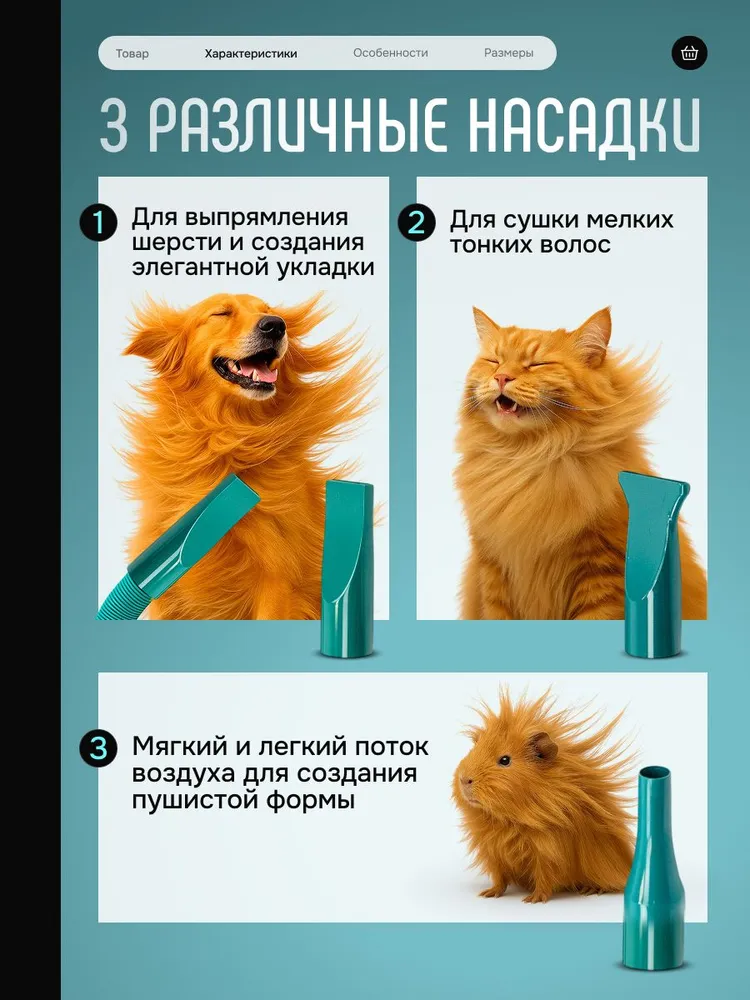 Товар Характеристики Особенности Размеры

3 РАЗЛИЧНЫЕ НАСАДКИ

1 Для выпрямления шерсти и создания элегантной укладки

2 Для сушки мелких тонких волос

3 Мягкий и легкий поток воздуха для создания пушистой формы