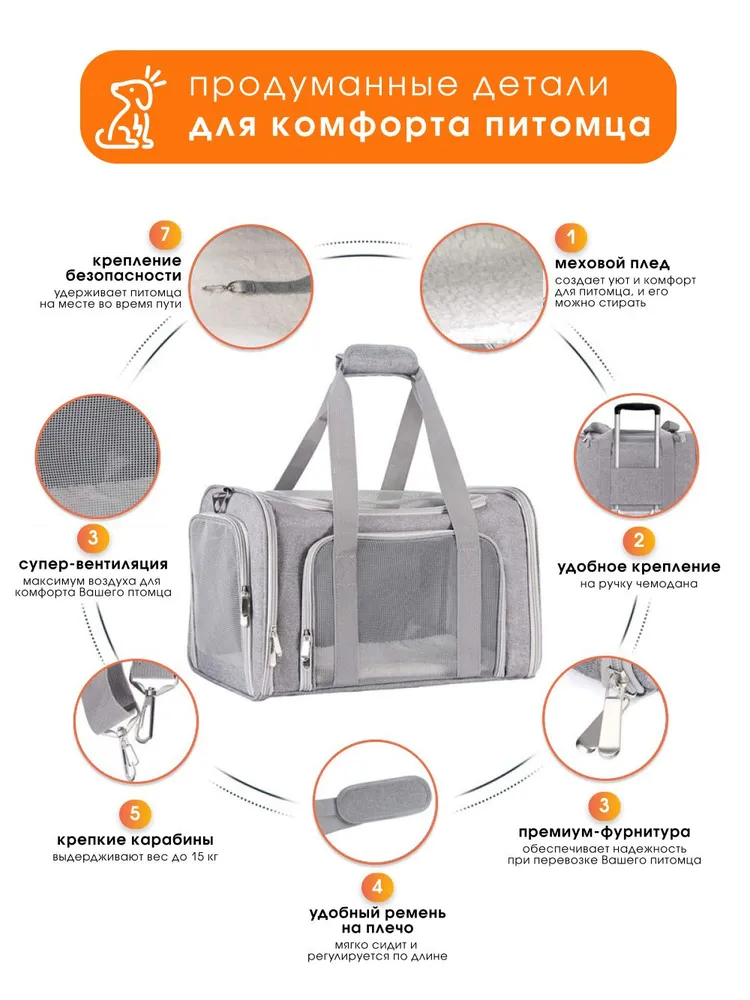 продуманные детали
для комфорта питомца

7
крепление безопасности
удерживает питомца на месте во время пути

1
меховой плед
создает уют и комфорт для питомца, и его можно стирать

3
супер-вентиляция
максимум воздуха для комфорта Вашего птомца

2
удобное крепление
на ручку чемодана

5
крепкие карабины
выдерживают вес до 15 кг

3
премиум-фурнитура
обеспечивает надежность при перевозке Вашего питомца

4
удобный ремень на плечо
мягко сидит и регулируется по длине