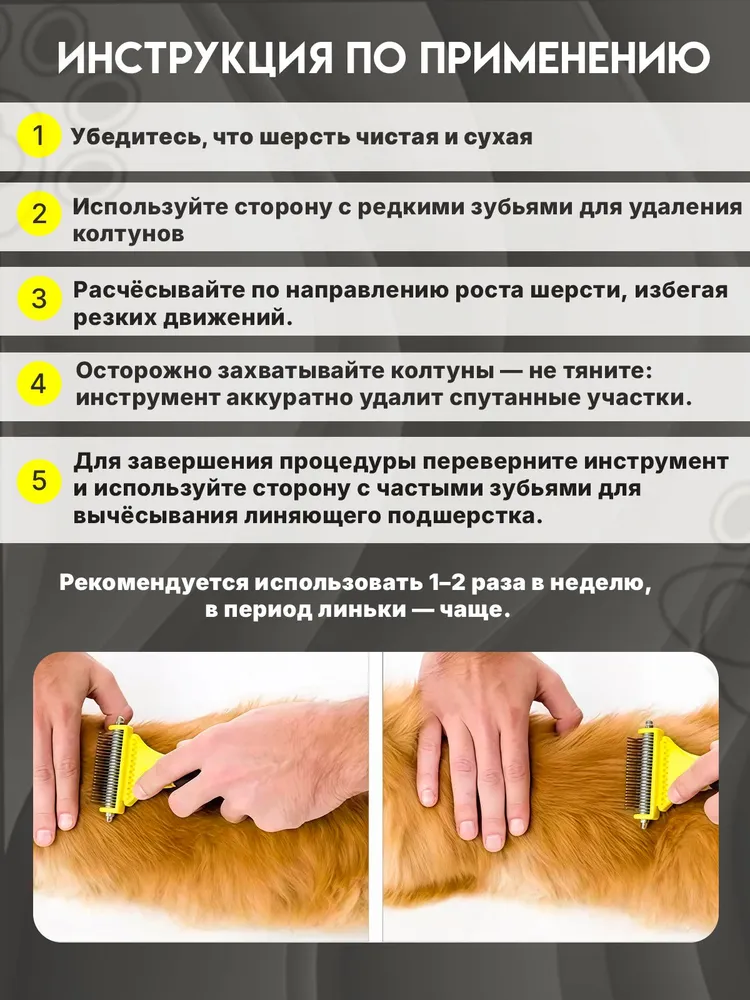 ИНСТРУКЦИЯ ПО ПРИМЕНЕНИЮ

1 Убедитесь, что шерсть чистая и сухая

2 Используйте сторону с редкими зубьями для удаления колтунов

3 Расчёсывайте по направлению роста шерсти, избегая резких движений.

4 Осторожно захватывайте колтуны — не тяните: инструмент аккуратно удалит спутанные участки.

5 Для завершения процедуры переверните инструмент и используйте сторону с частыми зубьями для вычёсывания линяющего подшерстка.

Рекомендуется использовать 1–2 раза в неделю, в период линьки — чаще.