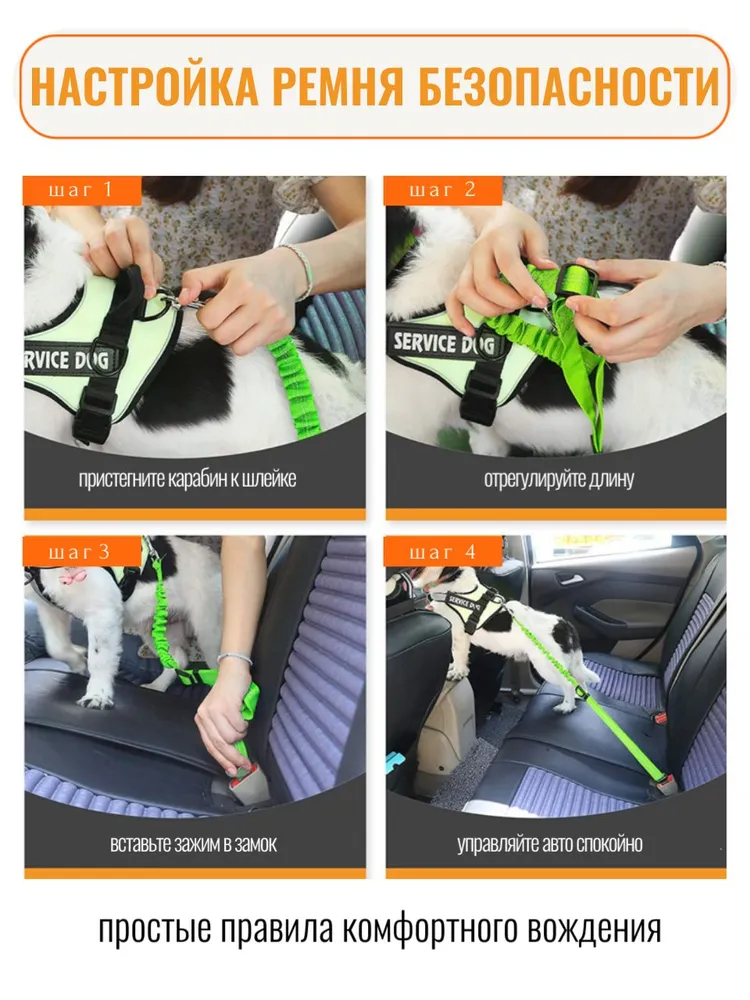 НАСТРОЙКА РЕМНЯ БЕЗОПАСНОСТИ

шаг 1

SERVICE DOG

пристегните карабин к шлейке

шаг 2

SERVICE DOG

отрегулируйте длину

шаг 3

вставьте зажим в замок

шаг 4

SERVICE DOG

управляйте авто спокойно

простые правила комфортного вождения