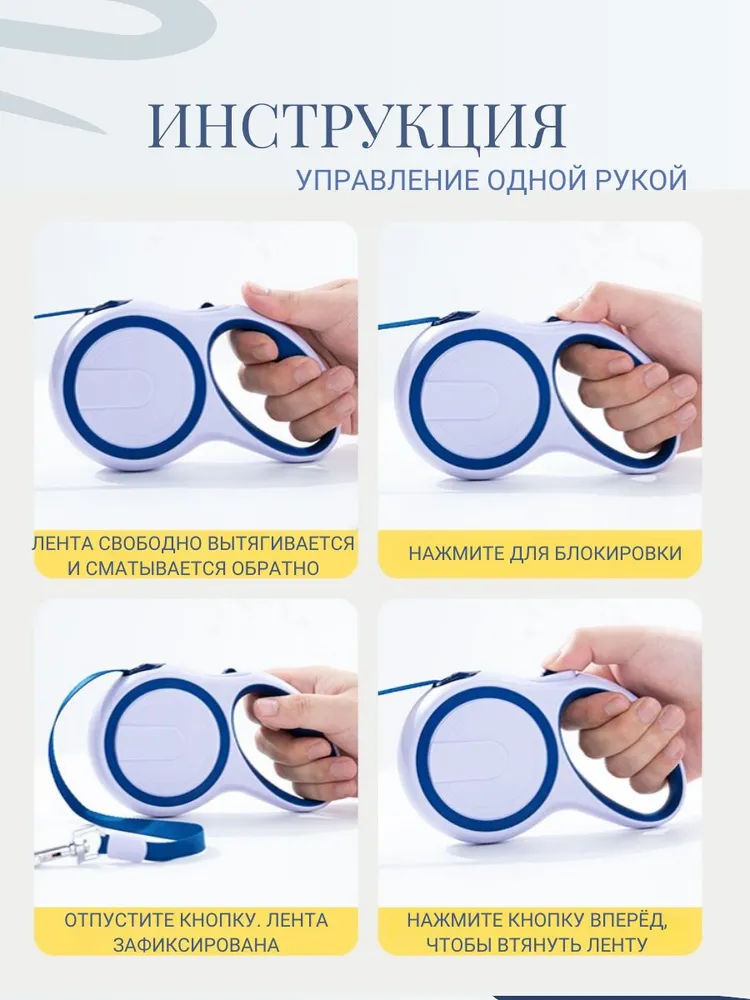 ИНСТРУКЦИЯ
УПРАВЛЕНИЕ ОДНОЙ РУКОЙ

ЛЕНТА СВОБОДНО ВЫТЯГИВАЕТСЯ И СМАТЫВАЕТСЯ ОБРАТНО

НАЖМИТЕ ДЛЯ БЛОКИРОВКИ

ОТПУСТИТЕ КНОПКУ. ЛЕНТА ЗАФИКСИРОВАНА

НАЖМИТЕ КНОПКУ ВПЕРЁД, ЧТОБЫ ВТЯНУТЬ ЛЕНТУ