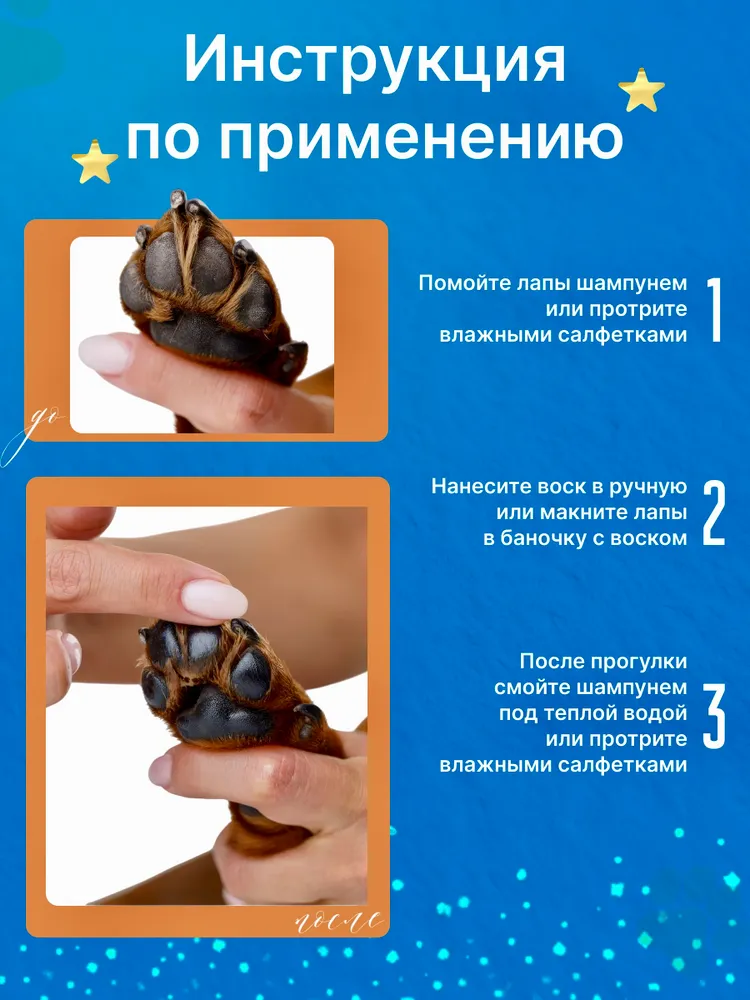 Инструкция по применению

до

Помойте лапы шампунем или протрите влажными салфетками

1

Нанесите воск в ручную или макните лапы в баночку с воском

2

После прогулки смойте шампунем под теплой водой или протрите влажными салфетками

3

после