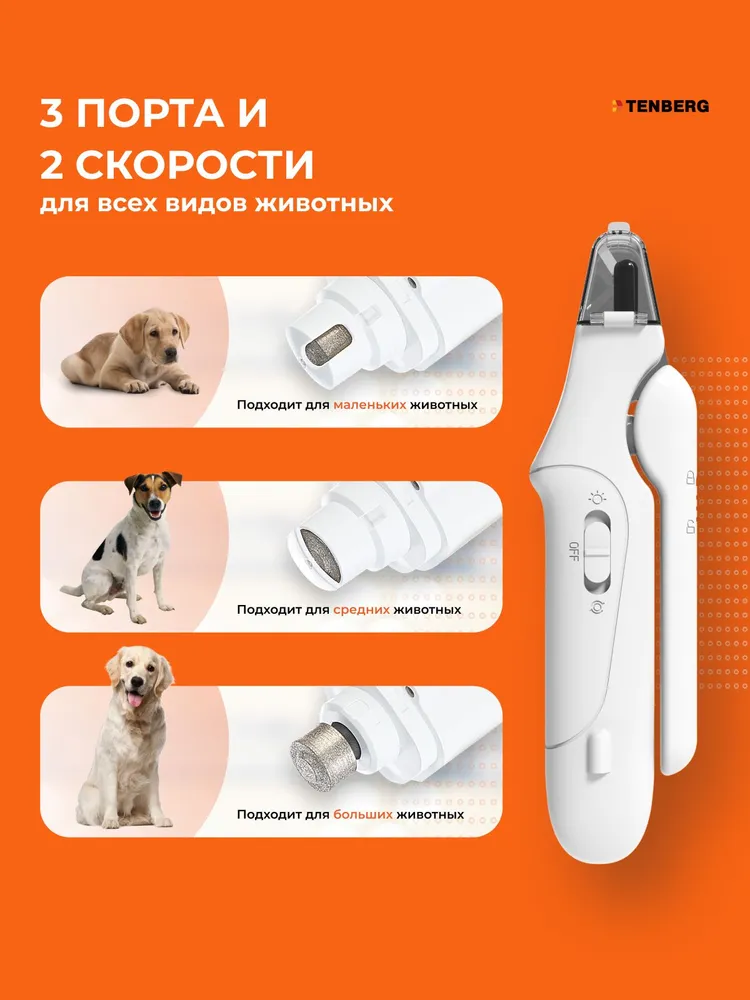 3 ПОРТА И
2 СКОРОСТИ
для всех видов животных

TENBERG

Подходит для маленьких животных

Подходит для средних животных

Подходит для больших животных

OFF