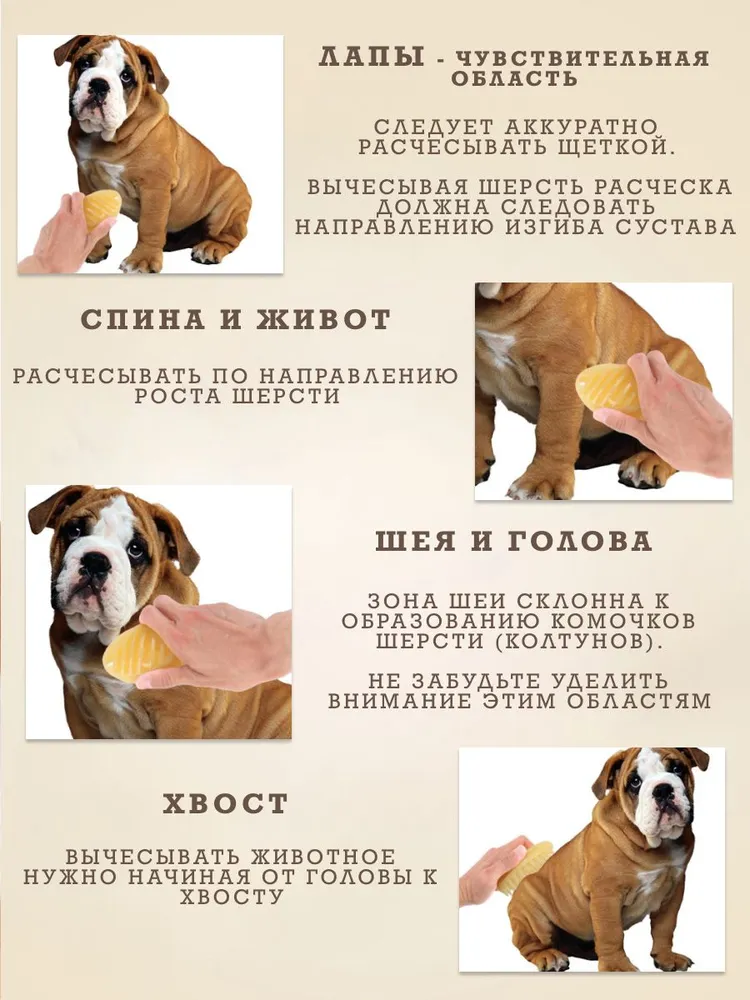 ЛАПЫ - ЧУВСТВИТЕЛЬНАЯ ОБЛАСТЬ

СЛЕДУЕТ АККУРАТНО РАСЧЕСЫВАТЬ ЩЕТКОЙ.

ВЫЧЕСЫВАЯ ШЕРСТЬ РАСЧЕСКА ДОЛЖНА СЛЕДОВАТЬ НАПРАВЛЕНИЮ ИЗГИБА СУСТАВА

СПИНА И ЖИВОТ

РАСЧЕСЫВАТЬ ПО НАПРАВЛЕНИЮ РОСТА ШЕРСТИ

ШЕЯ И ГОЛОВА

ЗОНА ШЕИ СКЛОННА К ОБРАЗОВАНИЮ КОМОЧКОВ ШЕРСТИ (КОЛТУНОВ).

НЕ ЗАБУДЬТЕ УДЕЛИТЬ ВНИМАНИЕ ЭТИМ ОБЛАСТЯМ

ХВОСТ

ВЫЧЕСЫВАТЬ ЖИВОТНОЕ НУЖНО НАЧИНАЯ ОТ ГОЛОВЫ К ХВОСТУ