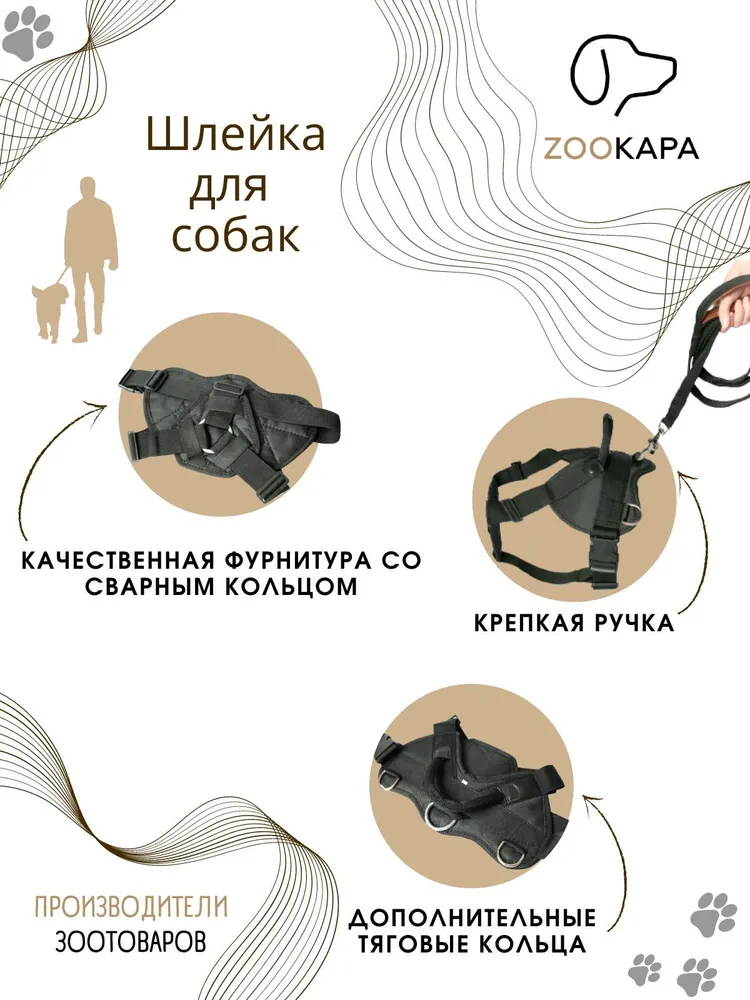 Шлейка для собак

ZOOKAPA

КАЧЕСТВЕННАЯ ФУРНИТУРА СО СВАРНЫМ КОЛЬЦОМ

КРЕПКАЯ РУЧКА

ПРОИЗВОДИТЕЛИ ЗООТОВАРОВ

ДОПОЛНИТЕЛЬНЫЕ ТЯГОВЫЕ КОЛЬЦА