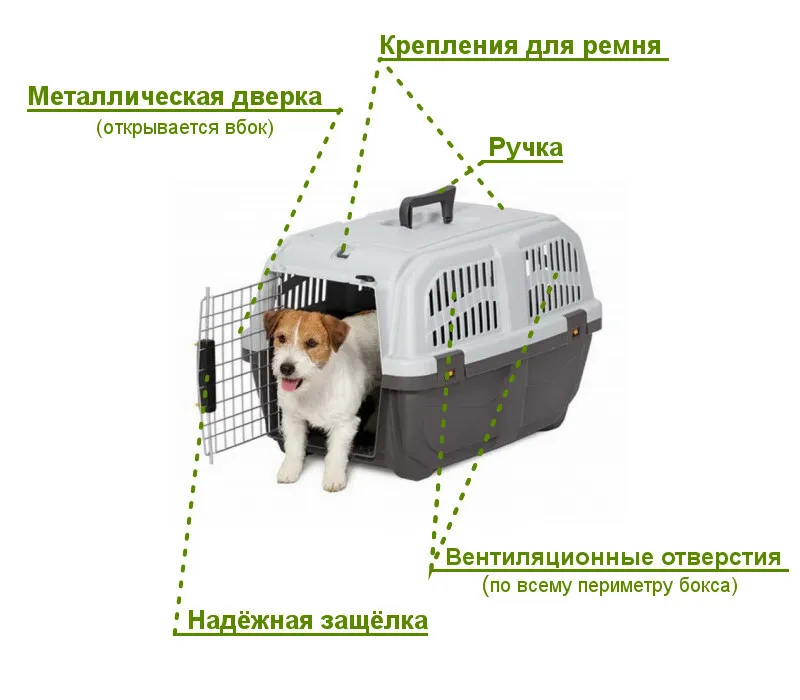 Крепления для ремня

Металлическая дверка
(открывается вбок)

Ручка

Вентиляционные отверстия
(по всему периметру бокса)

Надёжная защёлка