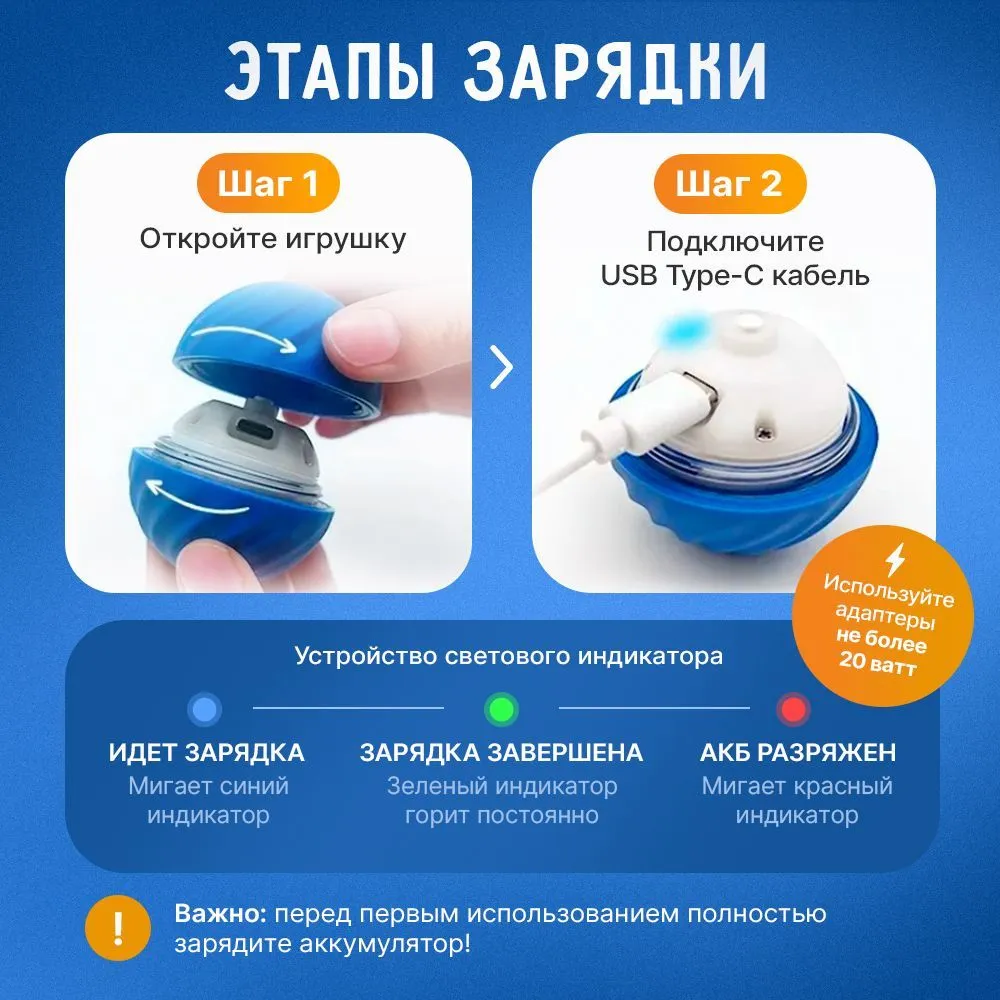 ЭТАПЫ ЗАРЯДКИ

Шаг 1
Откройте игрушку

Шаг 2
Подключите USB Type-C кабель

Используйте адаптеры не более 20 ватт

Устройство светового индикатора

ИДЕТ ЗАРЯДКА
Мигает синий индикатор

ЗАРЯДКА ЗАВЕРШЕНА
Зеленый индикатор горит постоянно

АКБ РАЗРЯЖЕН
Мигает красный индикатор

!
Важно: перед первым использованием полностью зарядите аккумулятор!