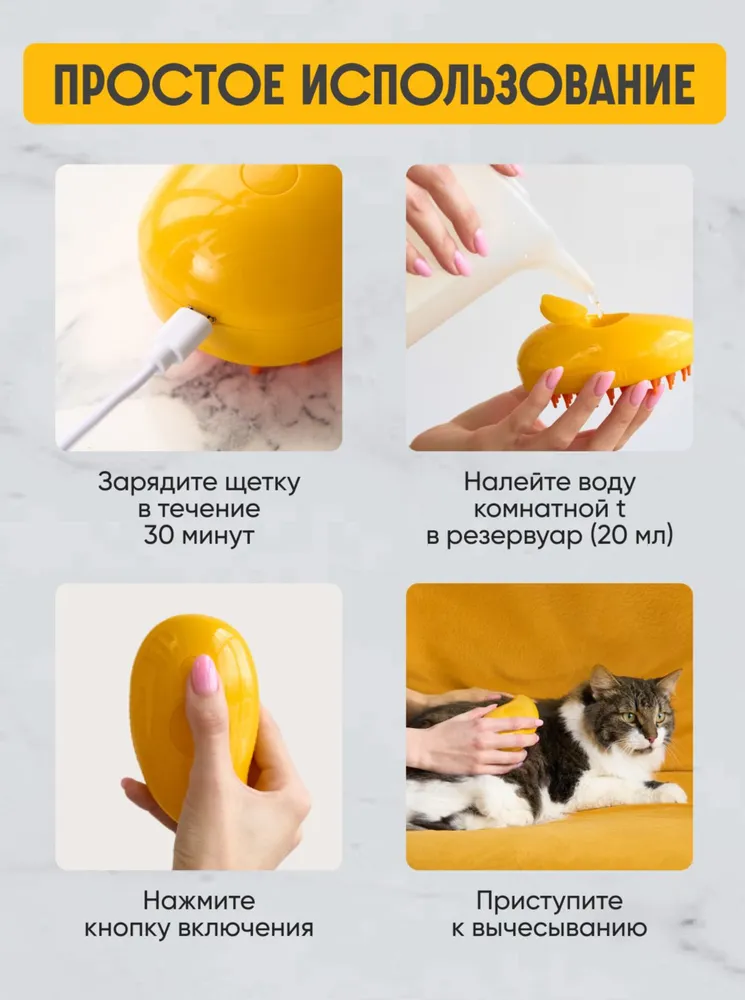 ПРОСТОЕ ИСПОЛЬЗОВАНИЕ

Зарядите щетку в течение 30 минут

Налейте воду комнатной t в резервуар (20 мл)

Нажмите кнопку включения

Приступите к вычесыванию