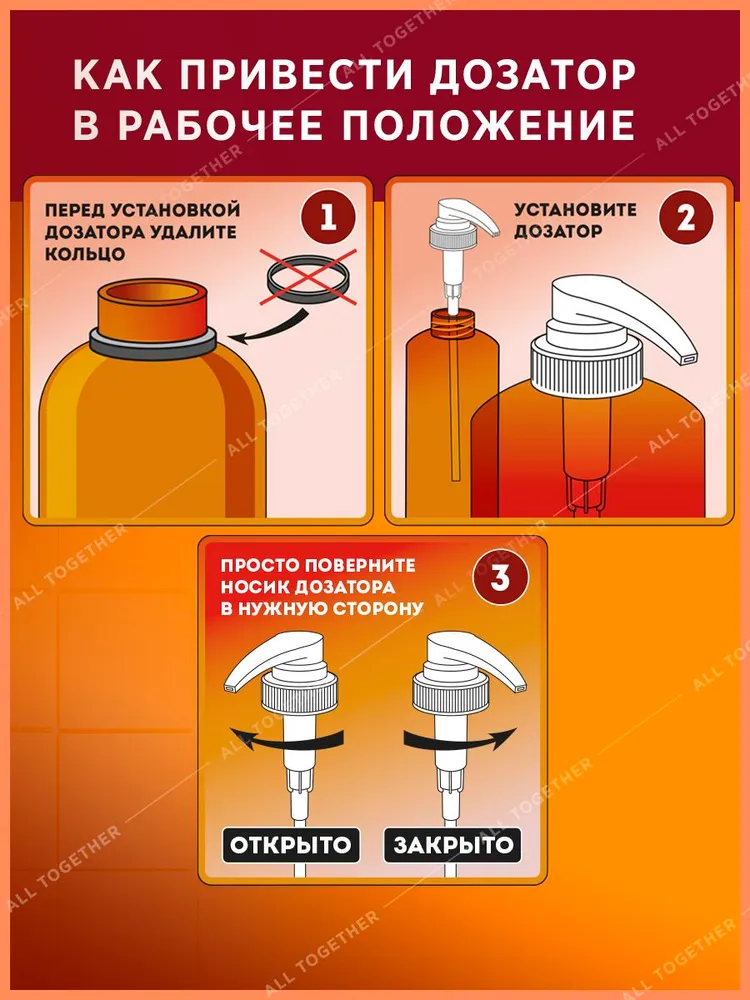 КАК ПРИВЕСТИ ДОЗАТОР В РАБОЧЕЕ ПОЛОЖЕНИЕ

ПЕРЕД УСТАНОВКОЙ ДОЗАТОРА УДАЛИТЕ КОЛЬЦО

1

УСТАНОВИТЕ ДОЗАТОР

2

ПРОСТО ПОВЕРНИТЕ НОСИК ДОЗАТОРА В НУЖНУЮ СТОРОНУ

3

ОТКРЫТО

ЗАКРЫТО

ALL TOGETHER