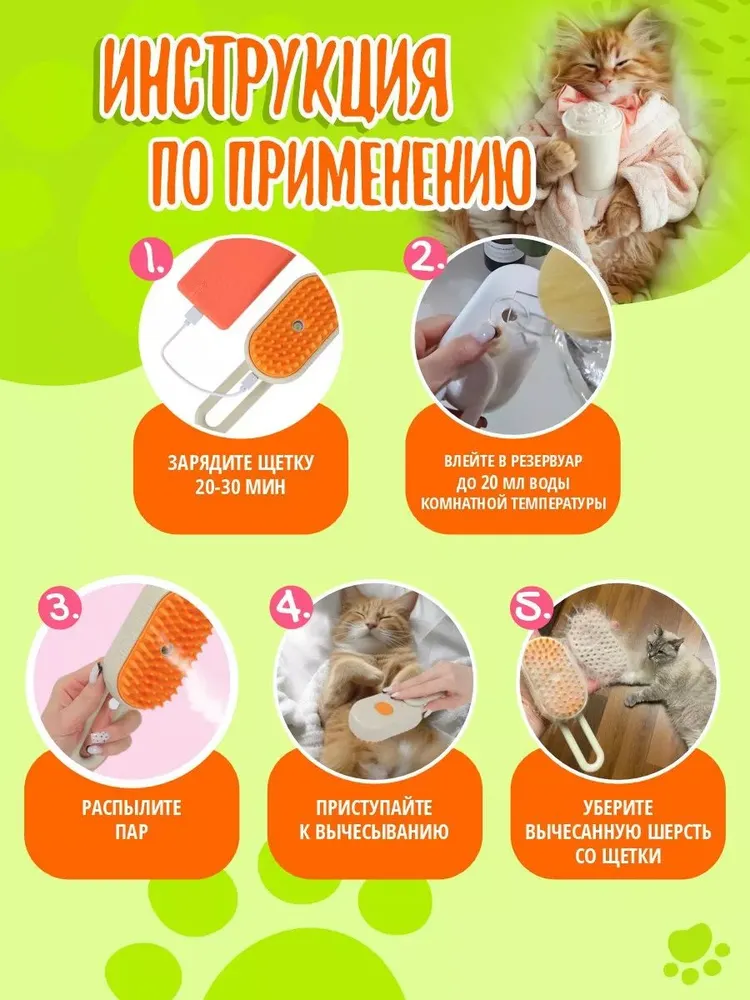 ИНСТРУКЦИЯ ПО ПРИМЕНЕНИЮ

1.

ЗАРЯДИТЕ ЩЕТКУ 20-30 МИН

2.

ВЛЕЙТЕ В РЕЗЕРВУАР ДО 20 МЛ ВОДЫ КОМНАТНОЙ ТЕМПЕРАТУРЫ

3.

РАСПЫЛИТЕ ПАР

4.

ПРИСТУПАЙТЕ К ВЫЧЕСЫВАНИЮ

5.

УБЕРИТЕ ВЫЧЕСАННУЮ ШЕРСТЬ СО ЩЕТКИ