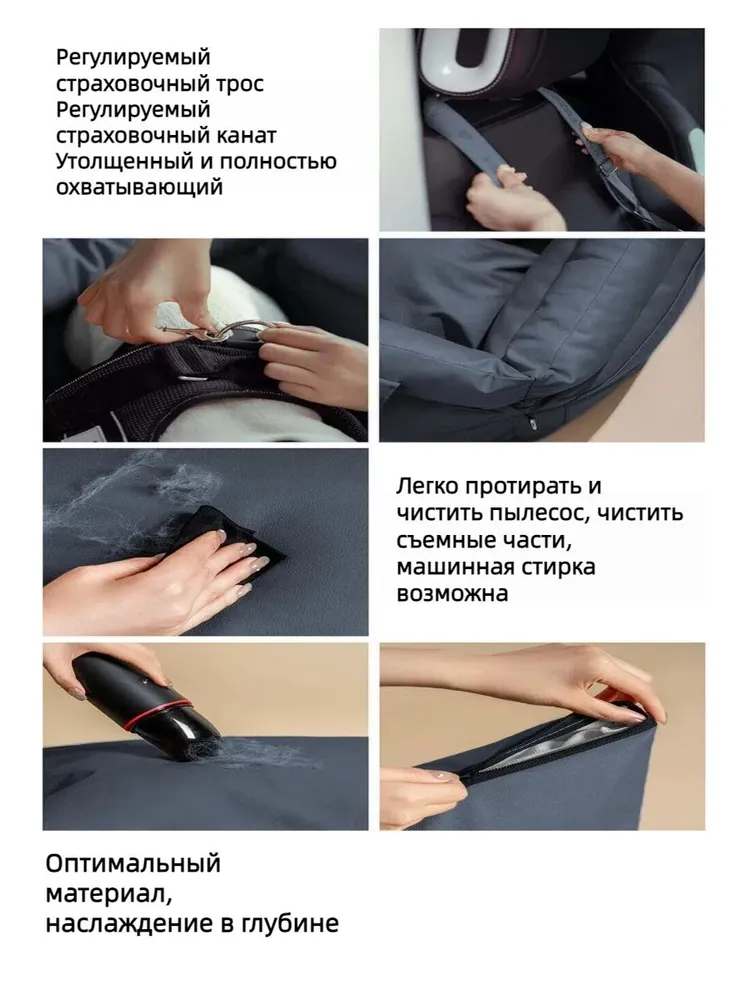 Регулируемый страховочный трос
Регулируемый страховочный канат
Утолщенный и полностью охватывающий

Легко протирать и чистить пылесос, чистить съемные части, машинная стирка возможна

Оптимальный материал, наслаждение в глубине