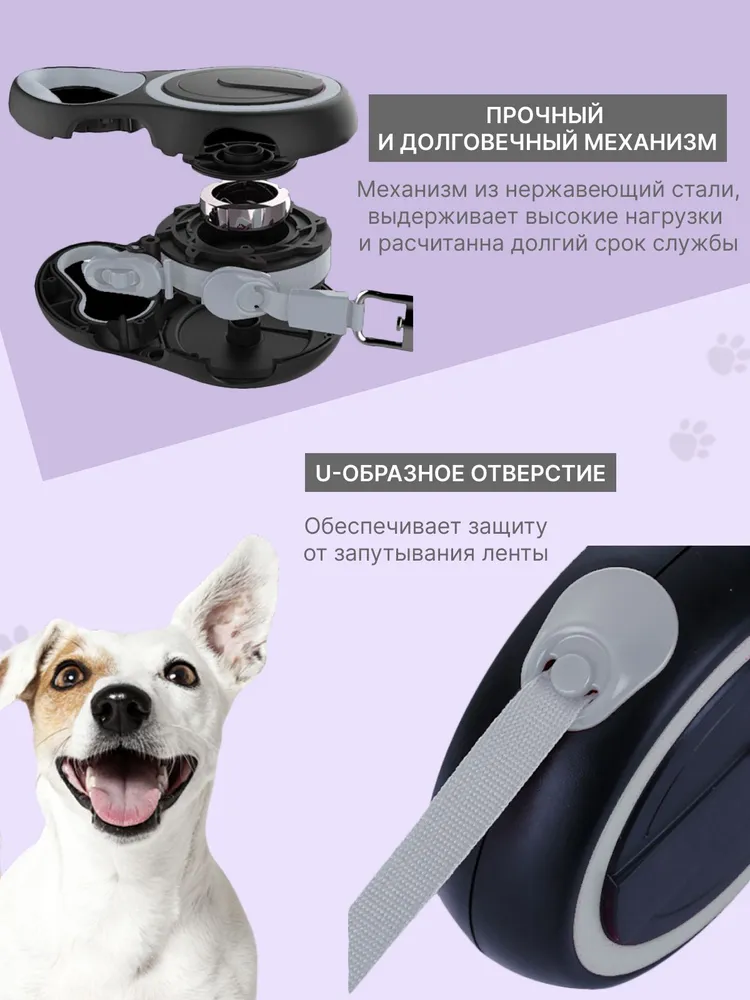 ПРОЧНЫЙ
И ДОЛГОВЕЧНЫЙ МЕХАНИЗМ

Механизм из нержавеющий стали, выдерживает высокие нагрузки и расчитанна долгий срок службы

U-ОБРАЗНОЕ ОТВЕРСТИЕ

Обеспечивает защиту от запутывания ленты