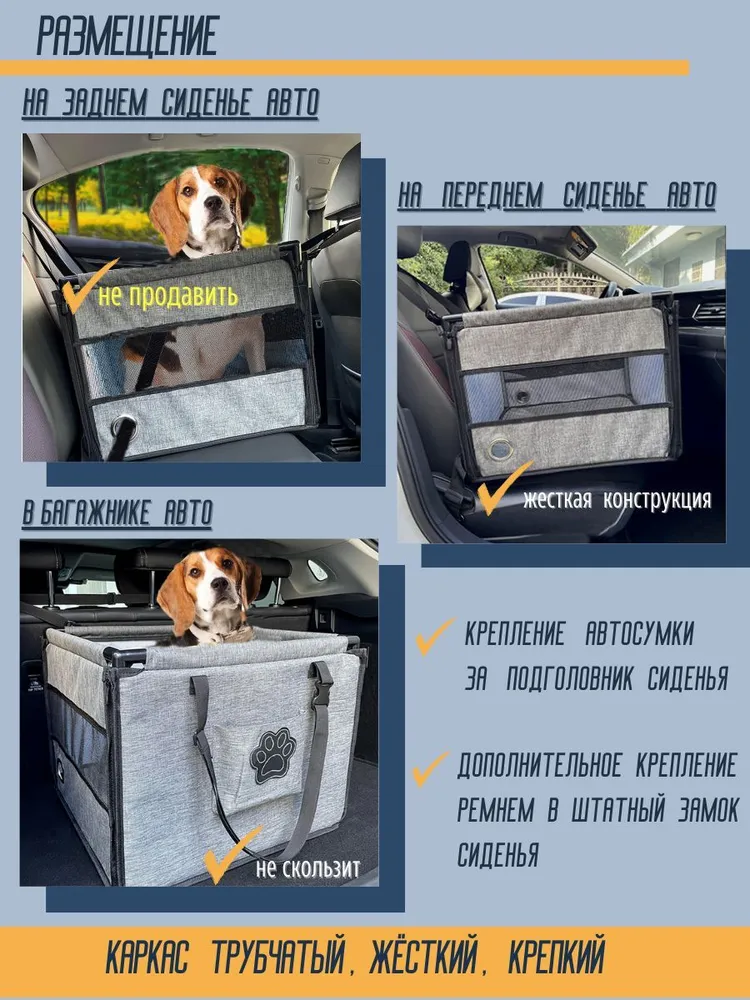 РАЗМЕЩЕНИЕ

НА ЗАДНЕМ СИДЕНЬЕ АВТО

не продавить

НА ПЕРЕДНЕМ СИДЕНЬЕ АВТО

жесткая конструкция

В БАГАЖНИКЕ АВТО

не скользит

КРЕПЛЕНИЕ АВТОСУМКИ ЗА ПОДГОЛОВНИК СИДЕНЬЯ

ДОПОЛНИТЕЛЬНОЕ КРЕПЛЕНИЕ РЕМНЕМ В ШТАТНЫЙ ЗАМОК СИДЕНЬЯ

КАРКАС ТРУБЧАТЫЙ, ЖЁСТКИЙ, КРЕПКИЙ