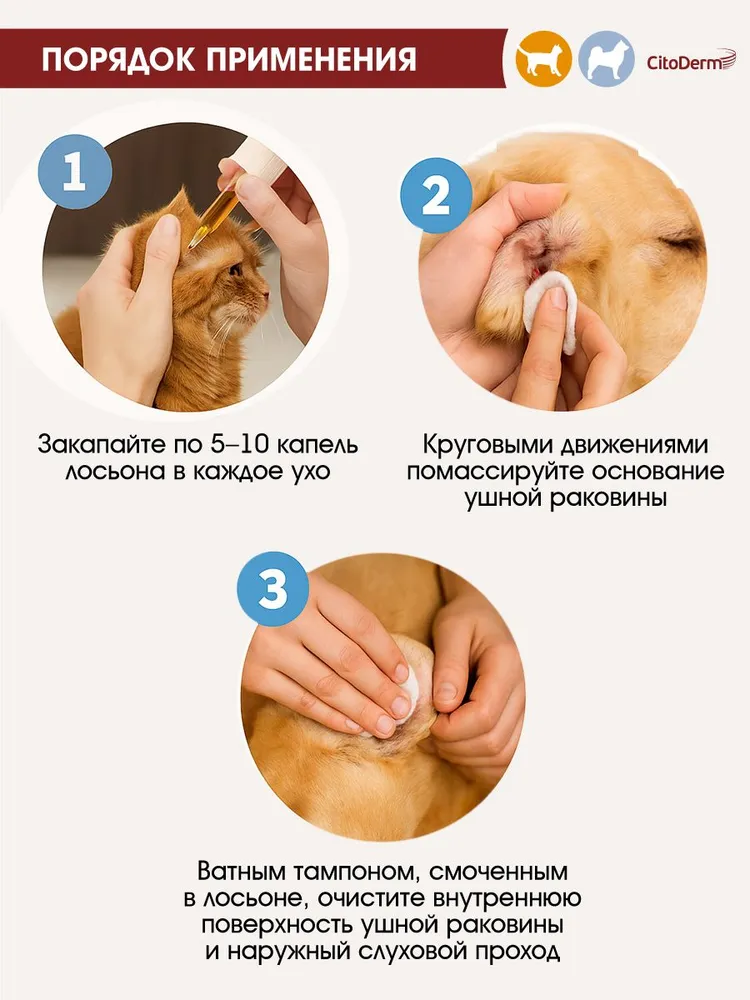 ПОРЯДОК ПРИМЕНЕНИЯ

CitoDerm

1

Закапайте по 5–10 капель лосьона в каждое ухо

2

Круговыми движениями помассируйте основание ушной раковины

3

Ватным тампоном, смоченным в лосьоне, очистите внутреннюю поверхность ушной раковины и наружный слуховой проход