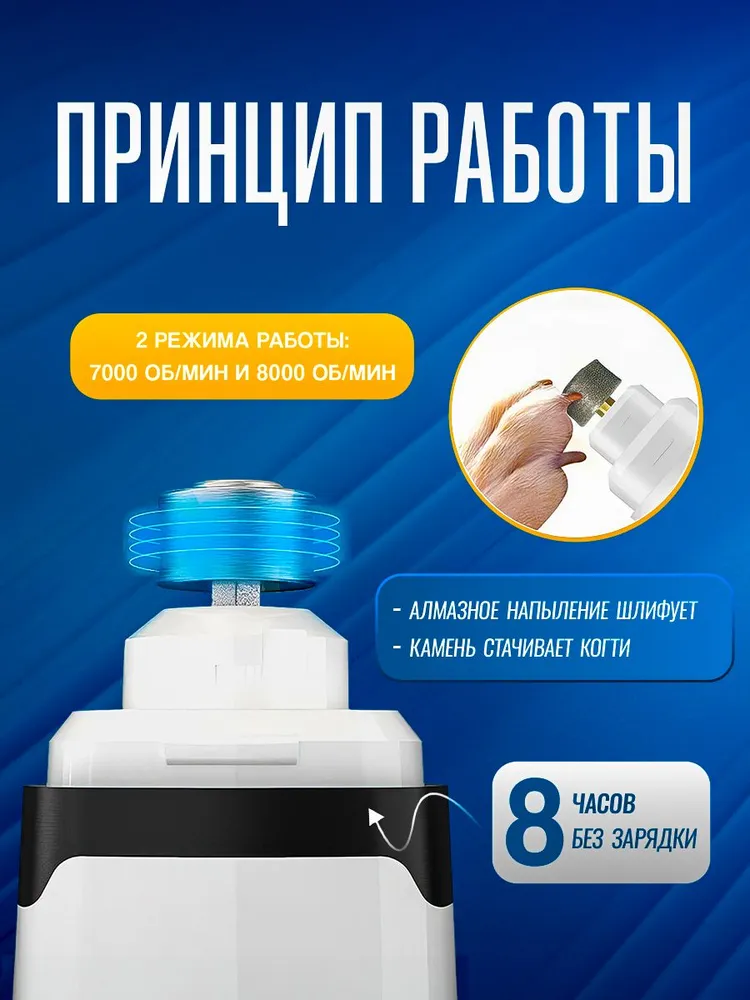 ПРИНЦИП РАБОТЫ

2 РЕЖИМА РАБОТЫ:
7000 ОБ/МИН И 8000 ОБ/МИН

- АЛМАЗНОЕ НАПЫЛЕНИЕ ШЛИФУЕТ
- КАМЕНЬ СТАЧИВАЕТ КОГТИ

8 ЧАСОВ
БЕЗ ЗАРЯДКИ