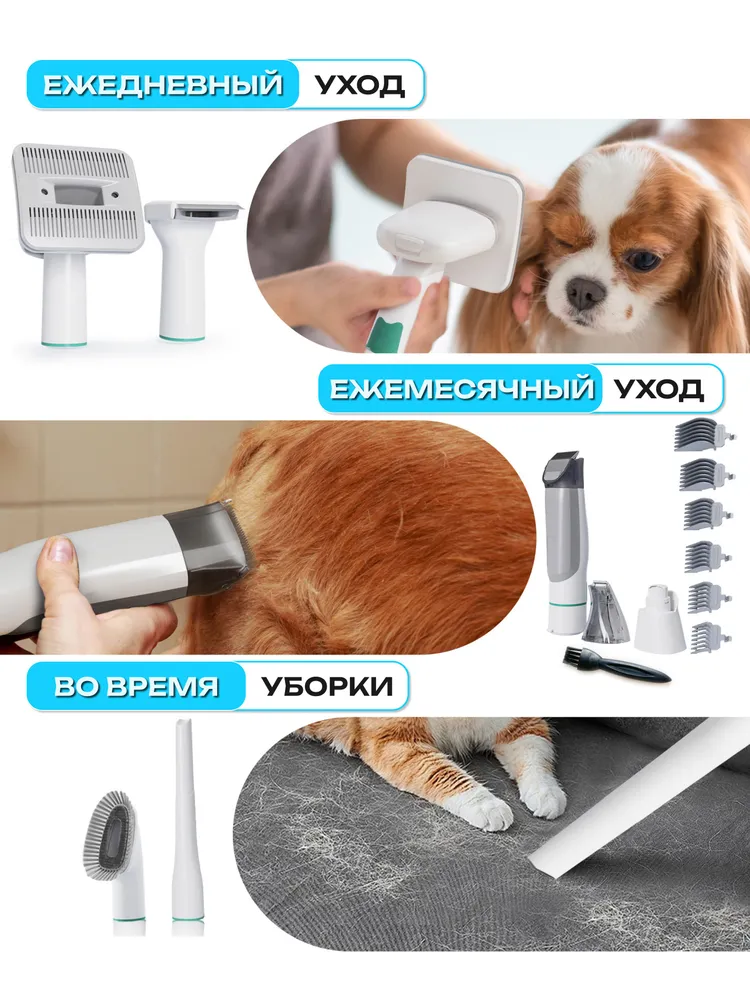 ЕЖЕДНЕВНЫЙ УХОД

ЕЖЕМЕСЯЧНЫЙ УХОД

ВО ВРЕМЯ УБОРКИ