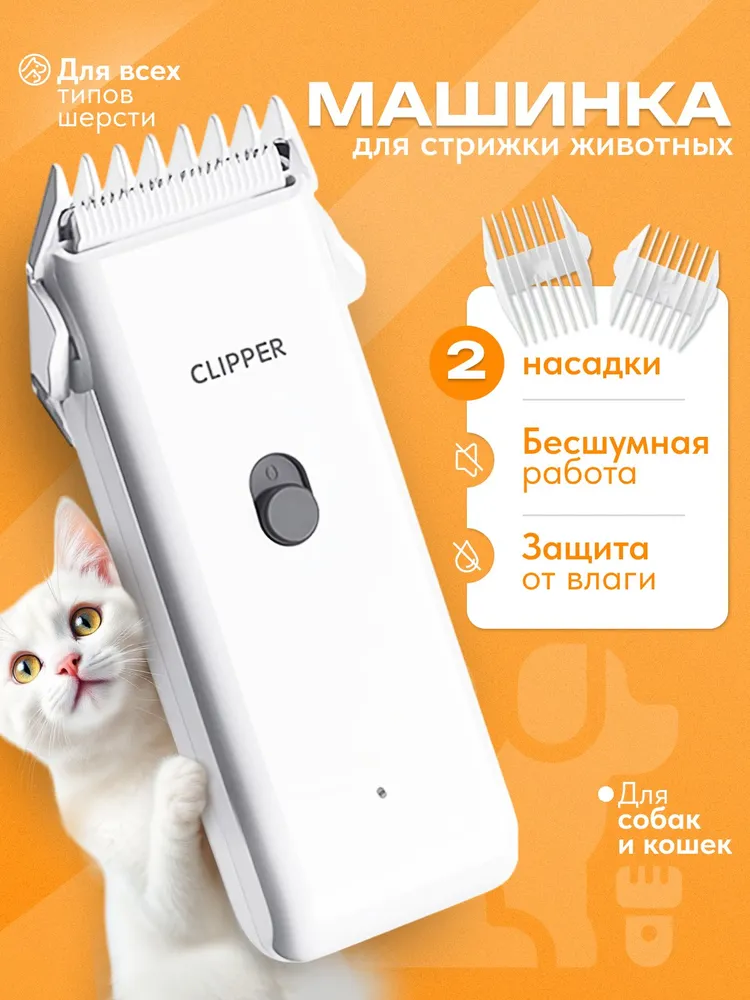 Для всех типов шерсти

МАШИНКА
для стрижки животных

CLIPPER

2 насадки

Бесшумная работа

Защита от влаги

Для собак и кошек